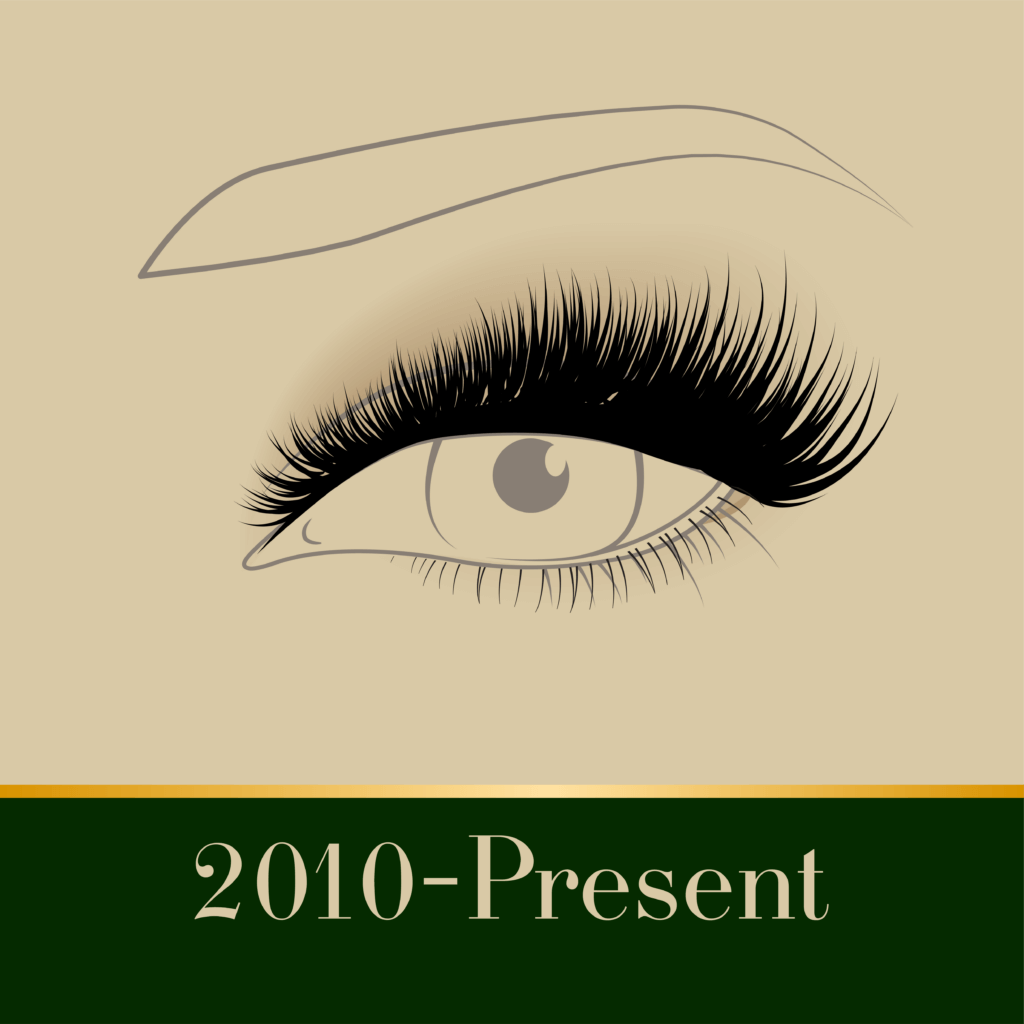 2010-Present