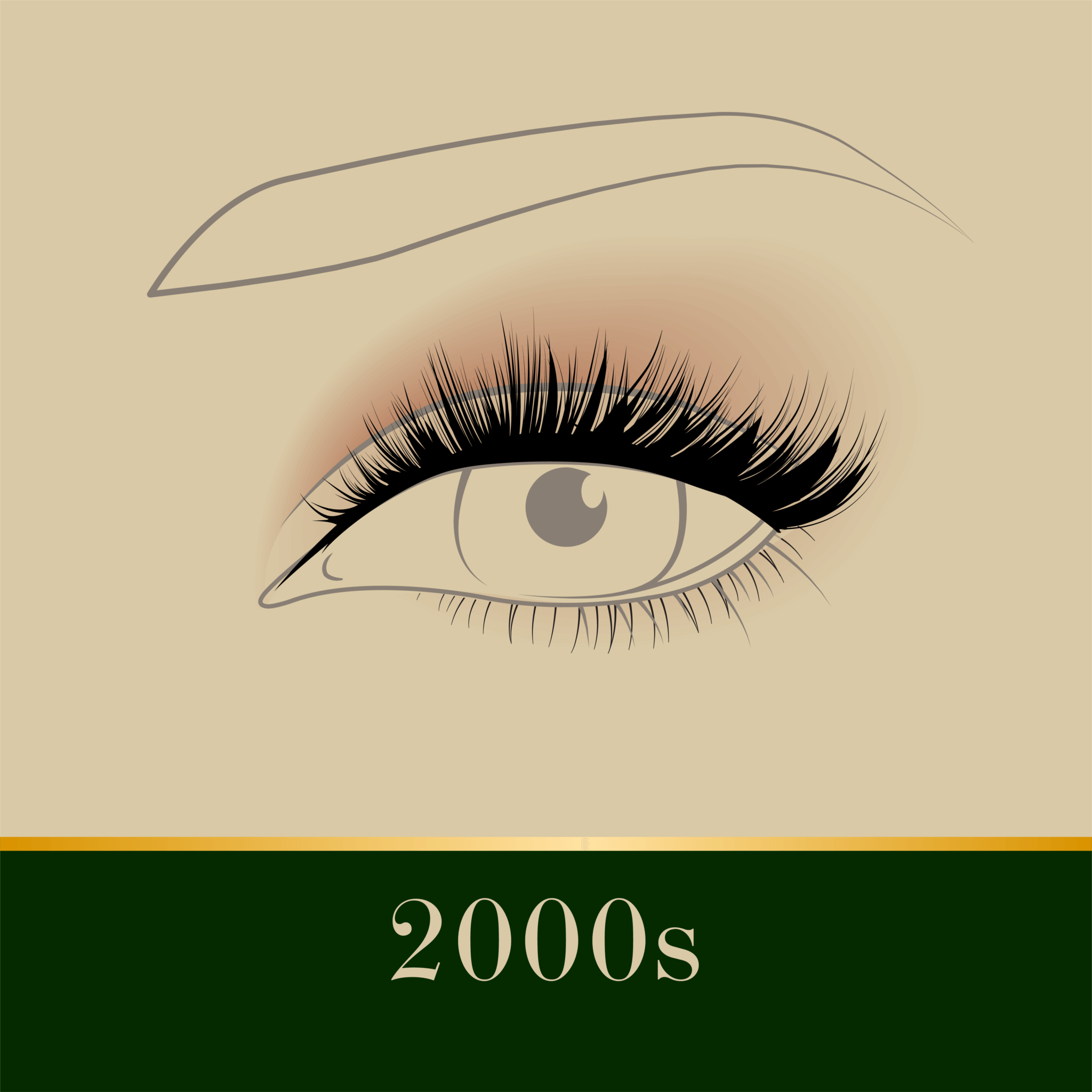 2000s