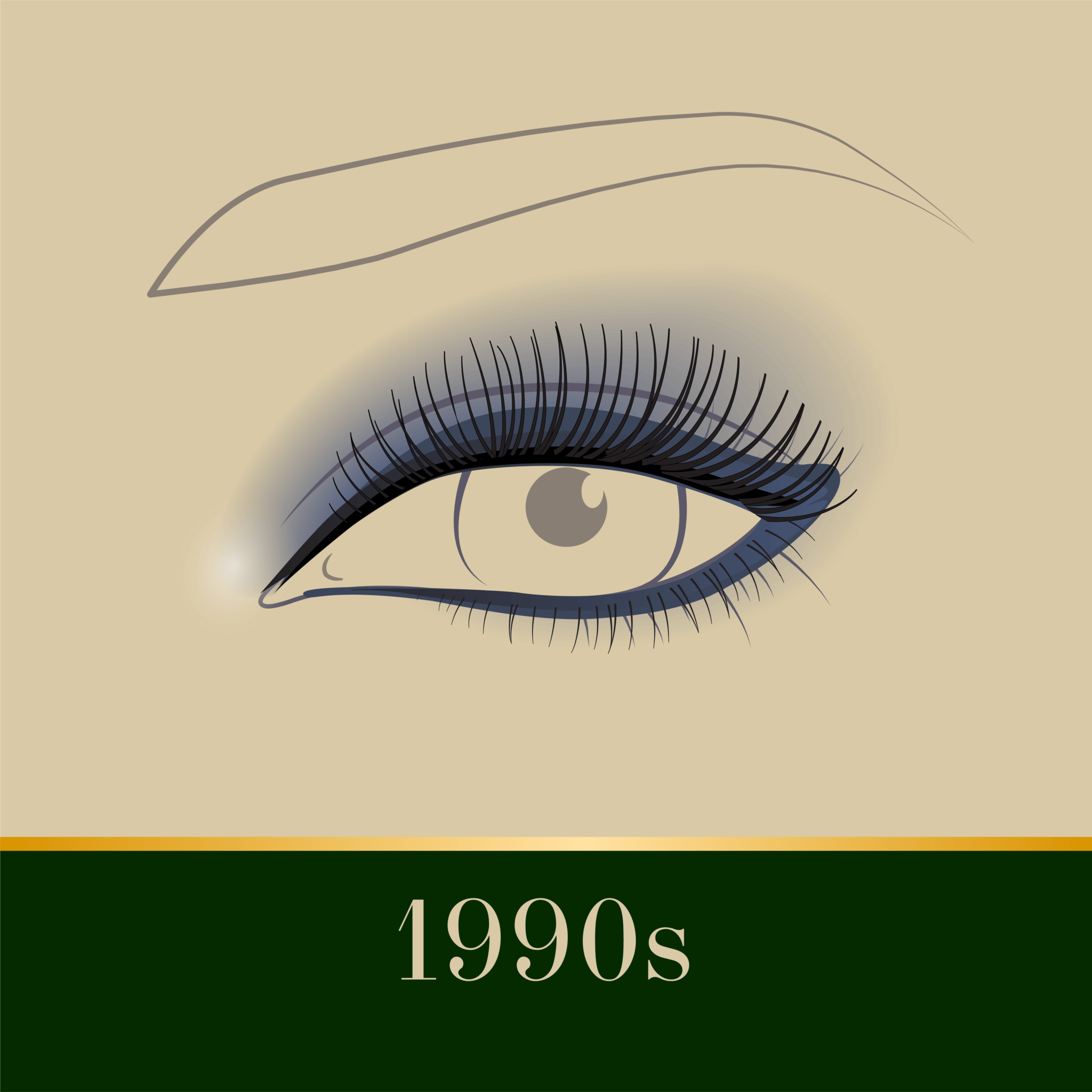 1990s