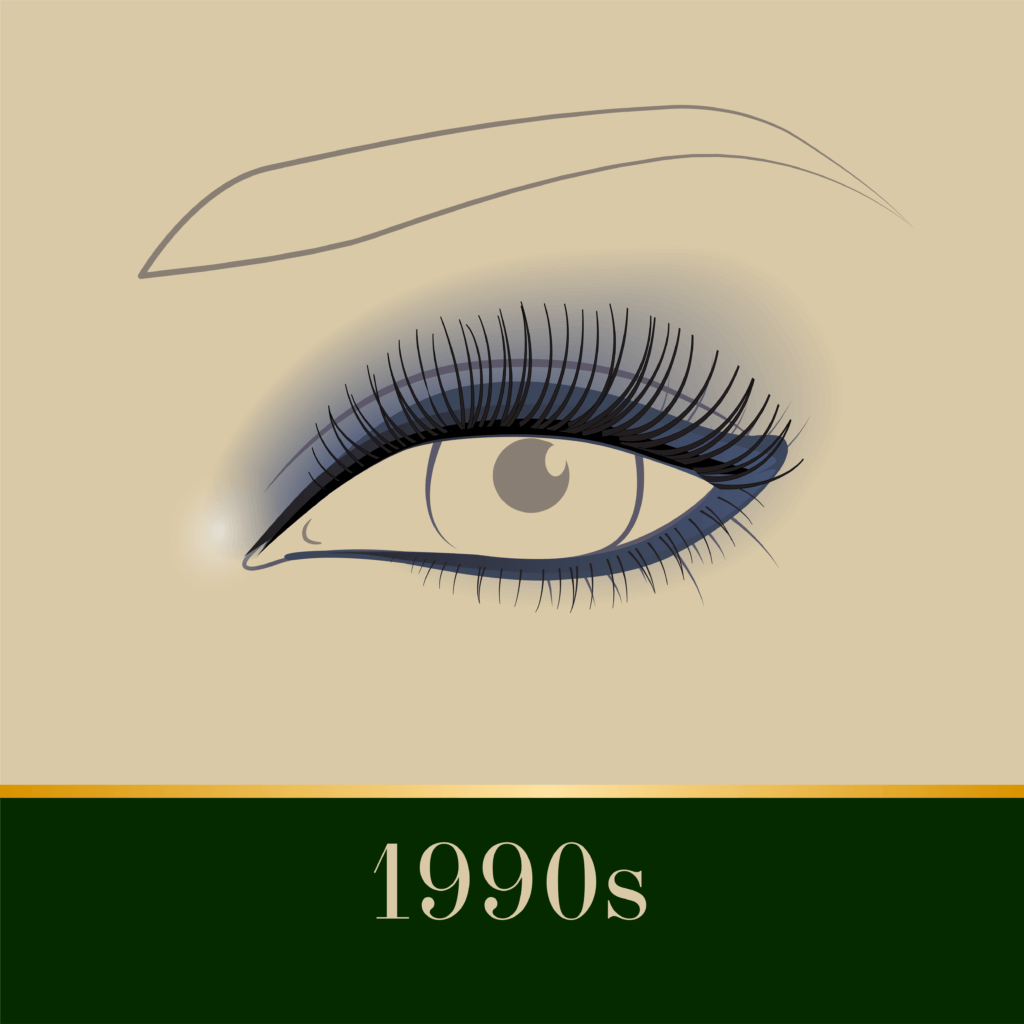 1990s