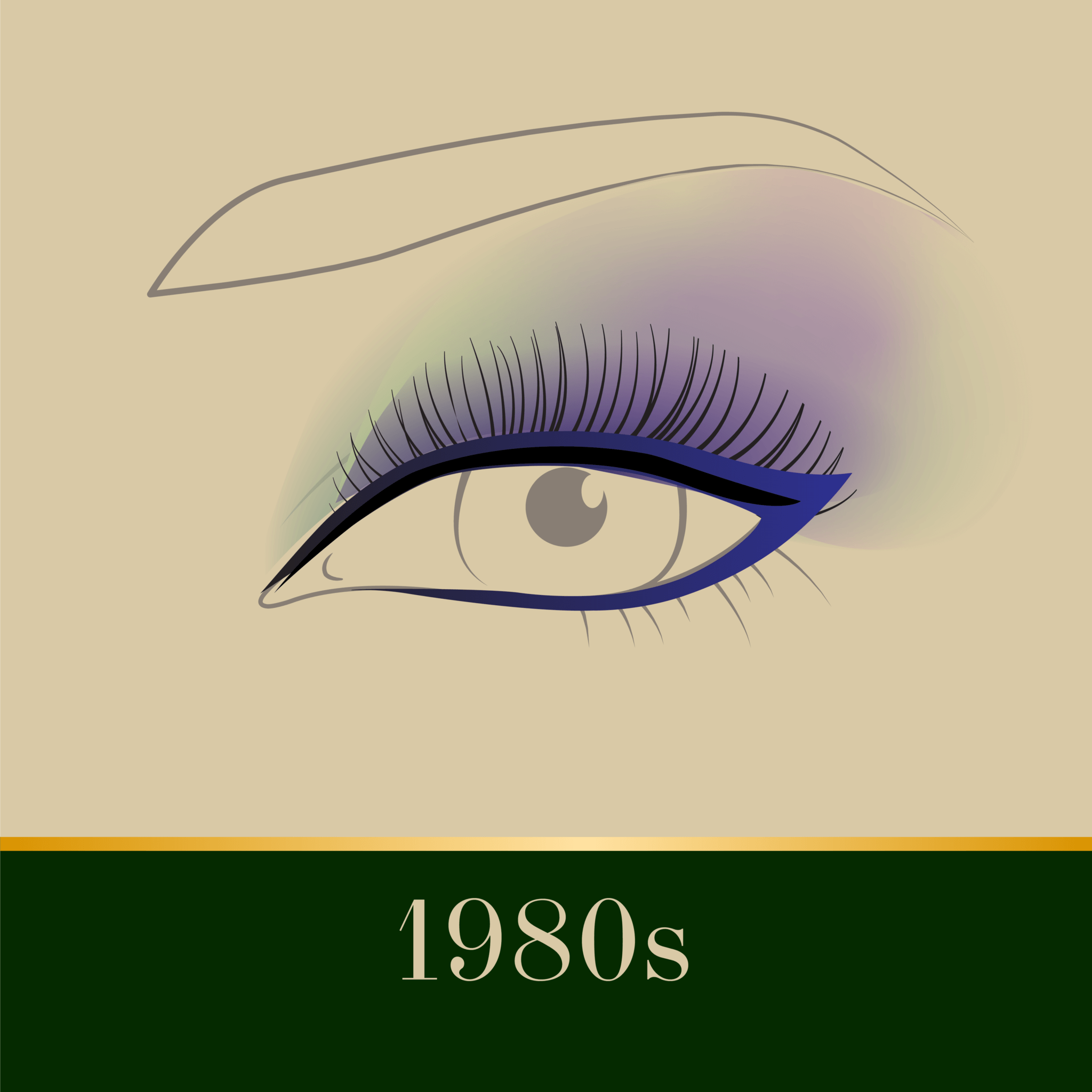 1980s