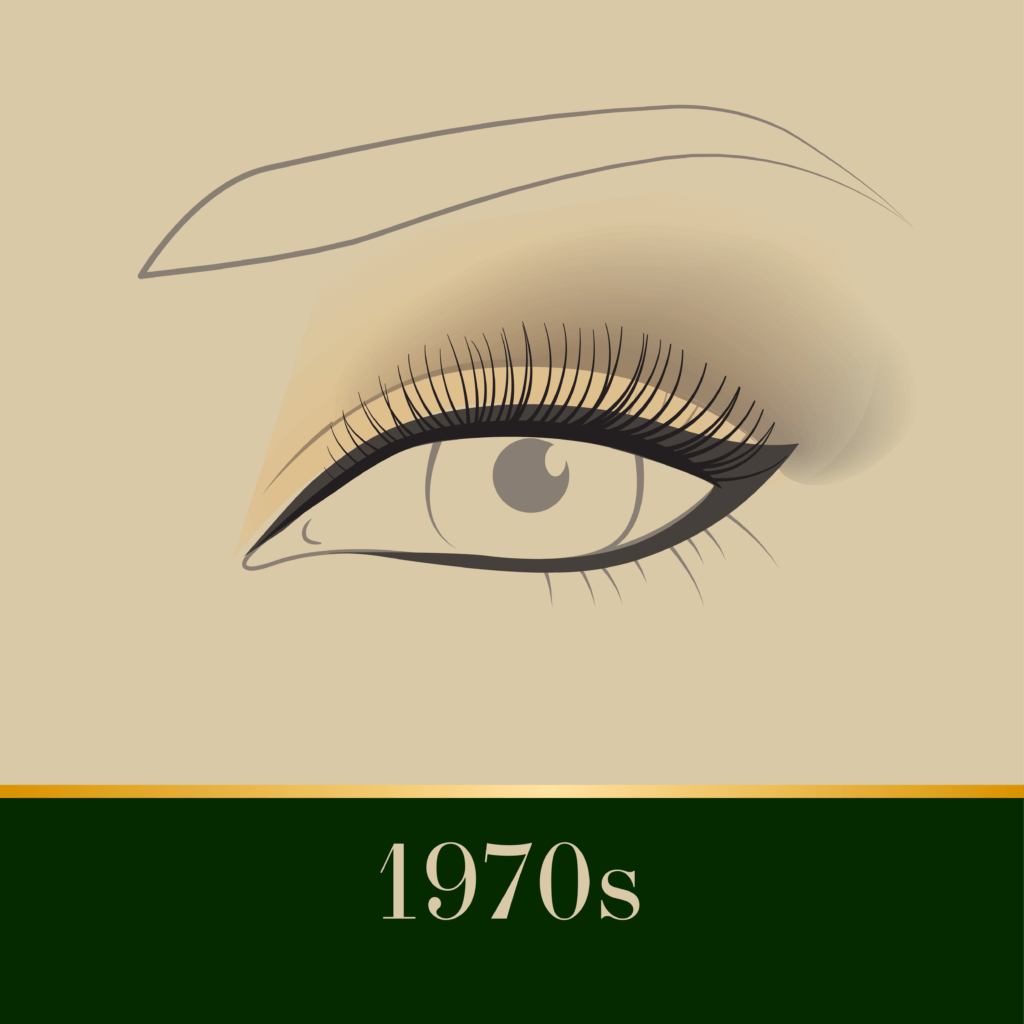 1970s