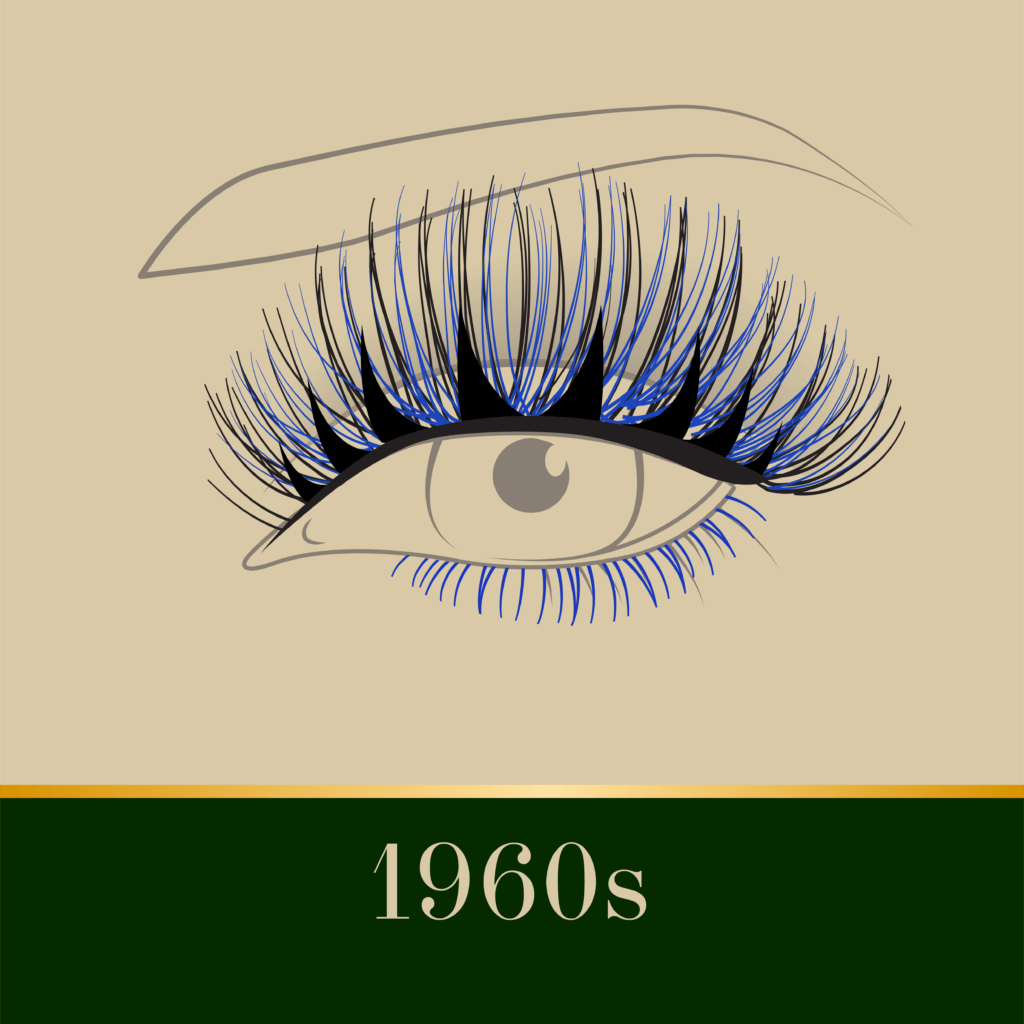 1960s