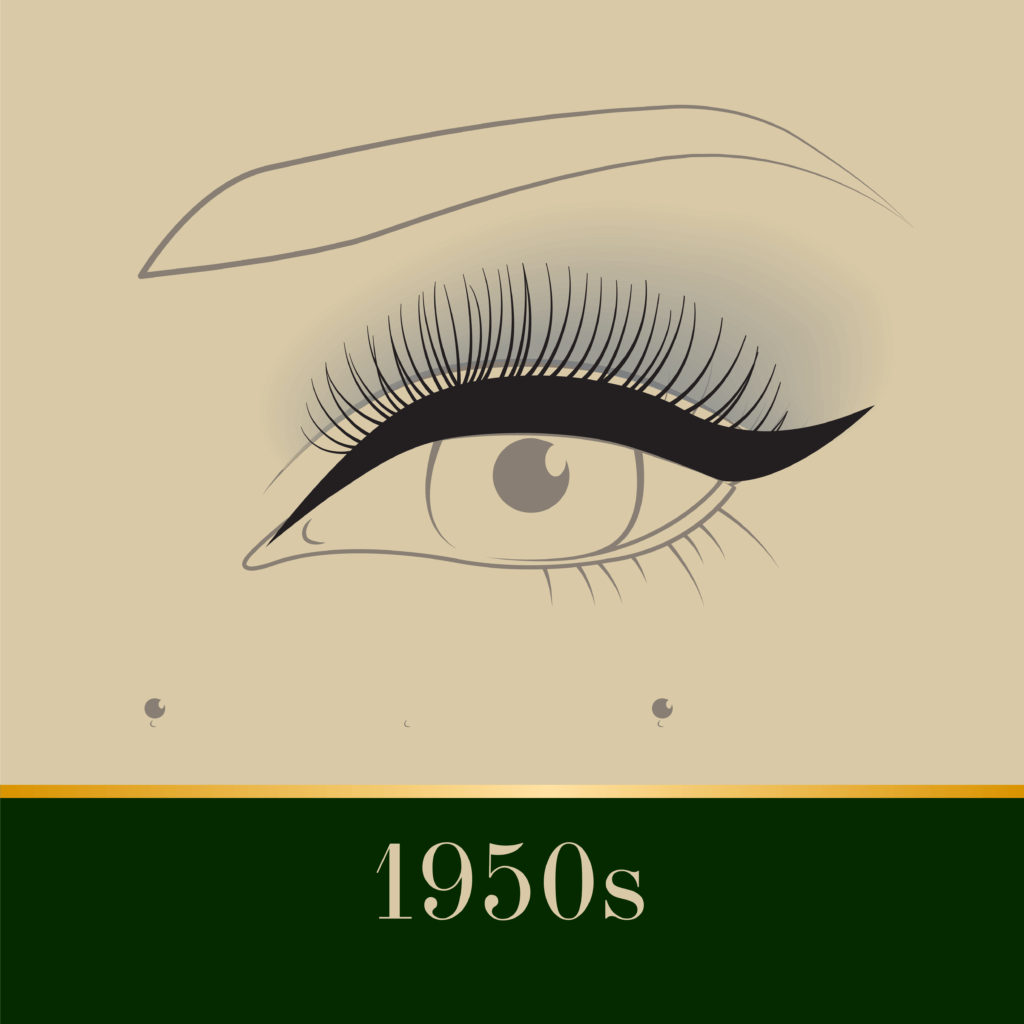 1950s