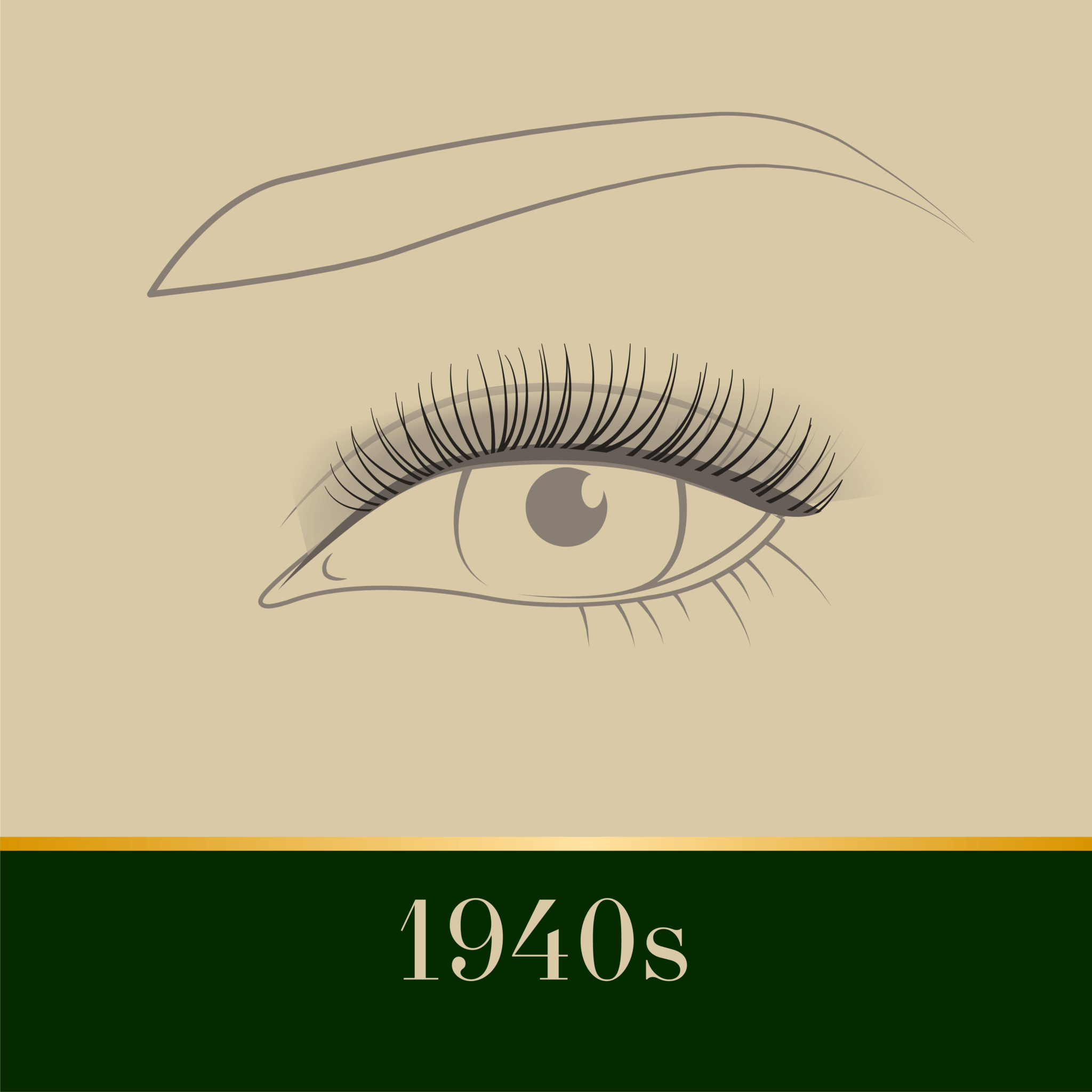 1940s