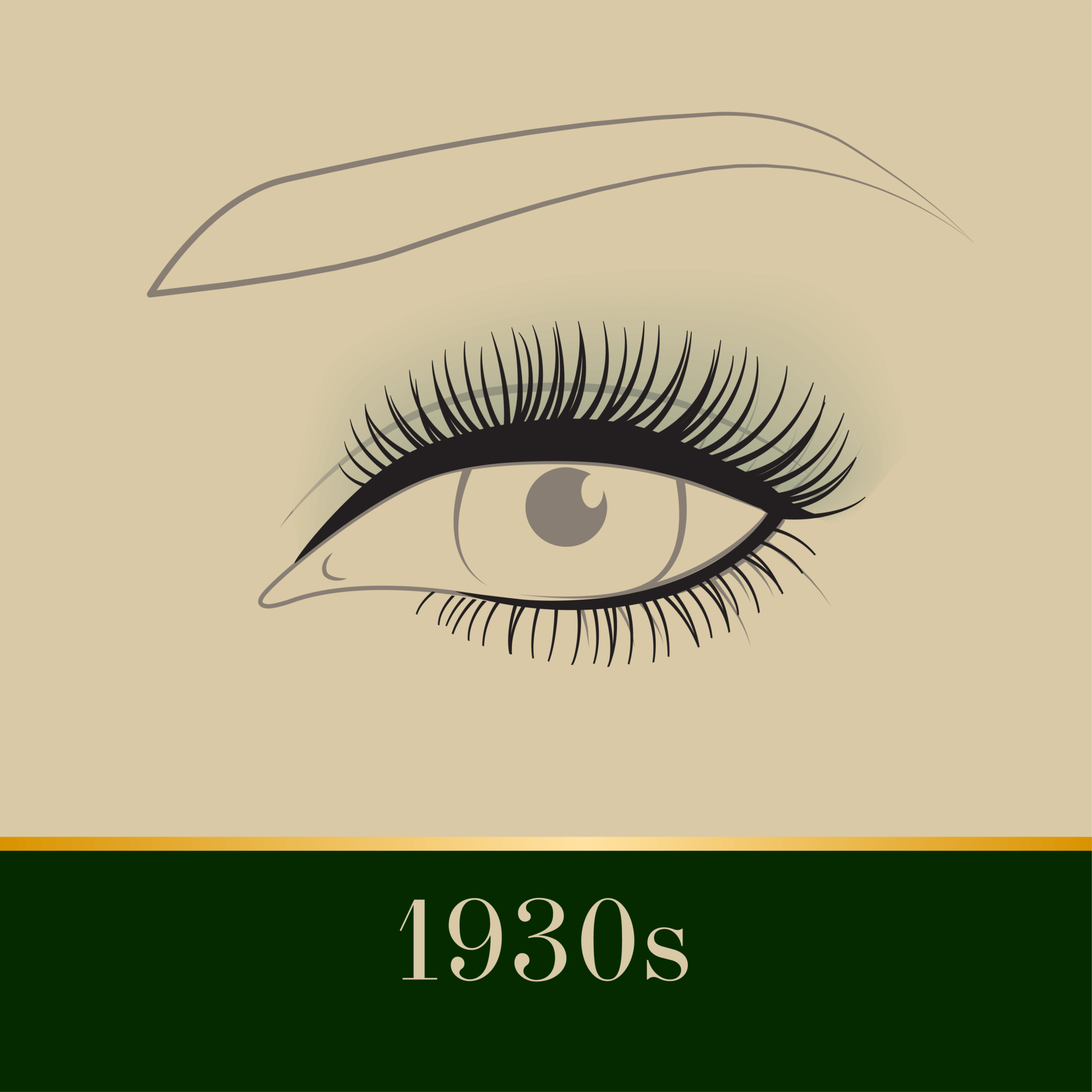 1930s