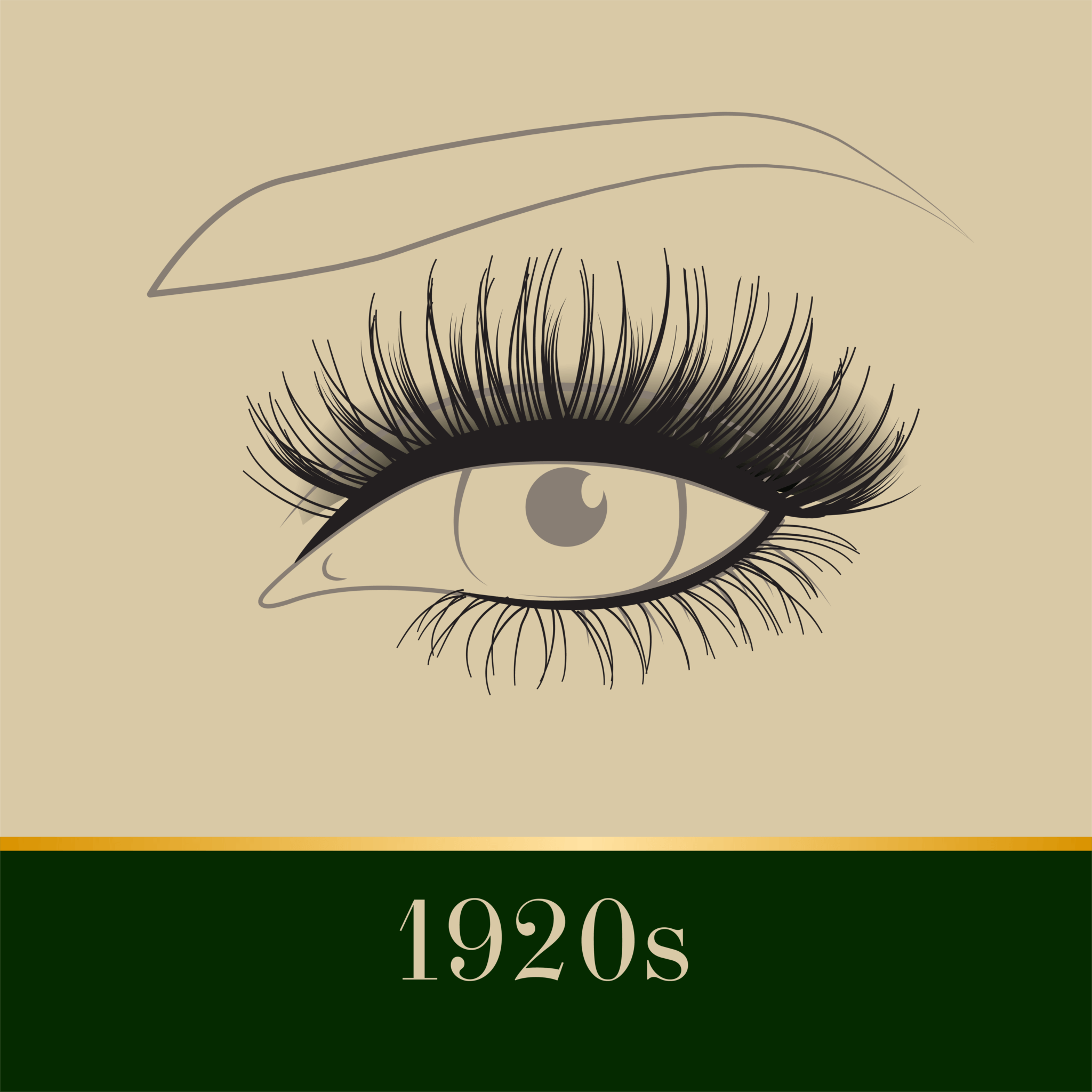 1920s